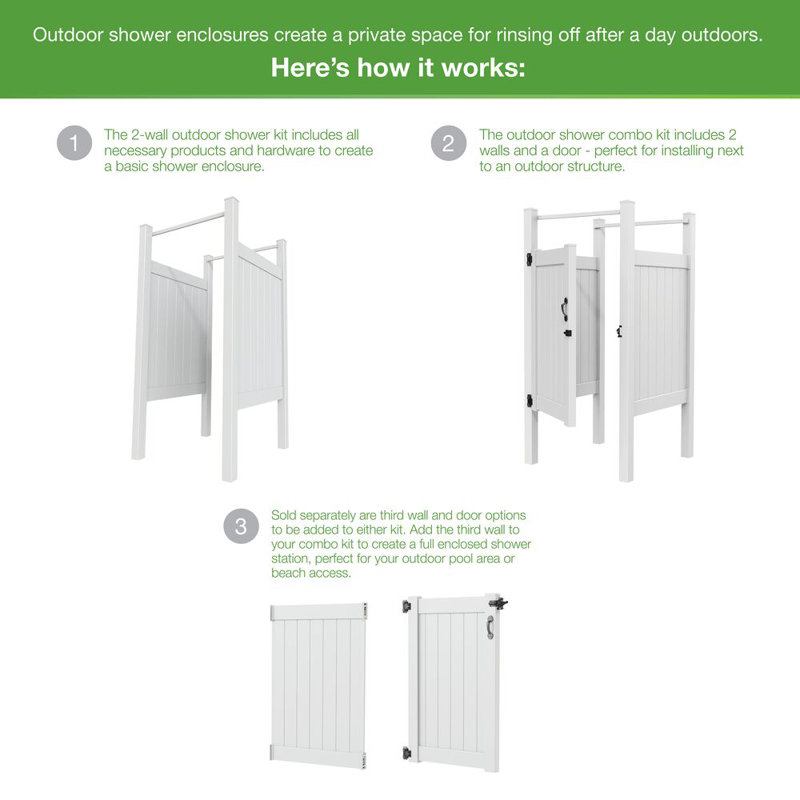 Outdoor shower enclosures create a private space for rinsing off after a day outdoors.

Here's how it works:

1 The 2-wall outdoor shower kit includes all necessary products and hardware to create a basic shower enclosure.

2 The outdoor shower combo kit includes 2 walls and a door - perfect for installing next to an outdoor structure.

3 Sold separately are third wall and door options to be added to either kit. Add the third wall to your combo kit to create a full enclosed shower station, perfect for your outdoor pool area or beach access.