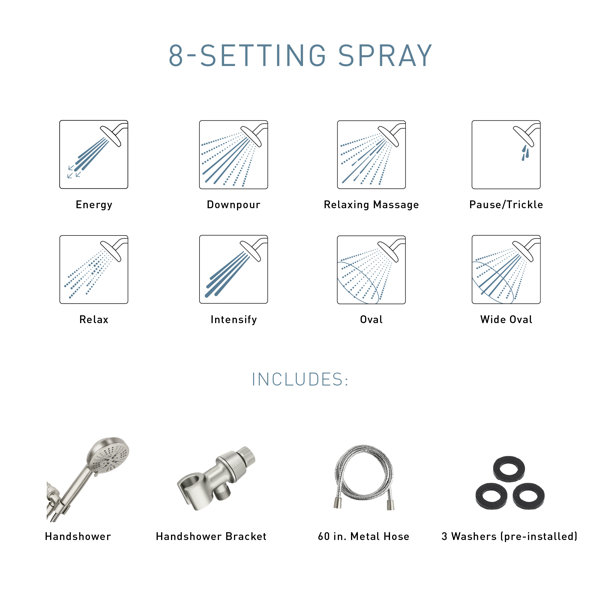 8-SETTING SPRAY

Energy

Downpour

Relaxing Massage

Pause/Trickle

Relax

Intensify

Oval

Wide Oval

INCLUDES:

Handshower

Handshower Bracket

60 in. Metal Hose

3 Washers (pre-installed)