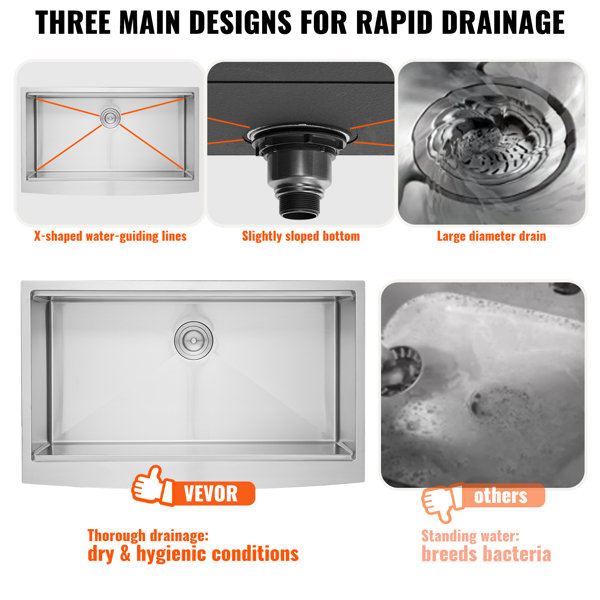 THREE MAIN DESIGNS FOR RAPID DRAINAGE

X-shaped water-guiding lines

Slightly sloped bottom

Large diameter drain

VEVOR

Thorough drainage:
dry & hygienic conditions

others

Standing water:
breeds bacteria