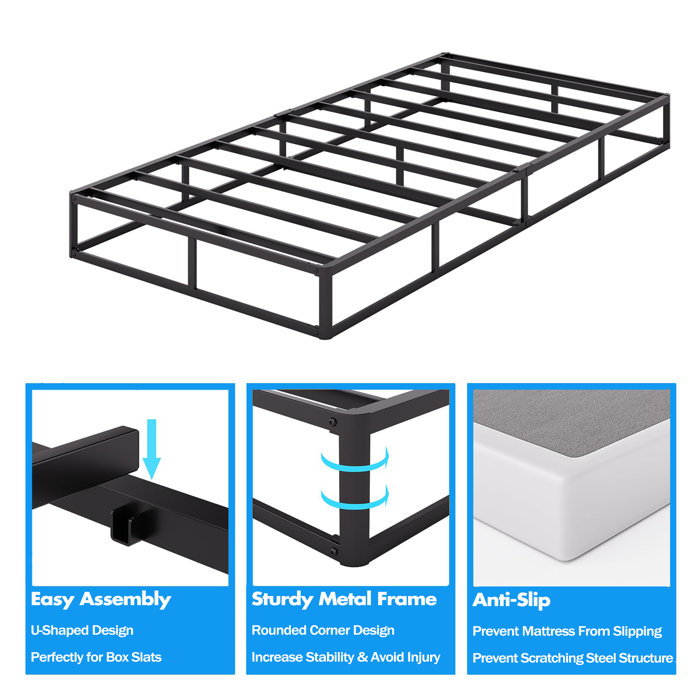 Easy Assembly
U-Shaped Design
Perfectly for Box Slats

Sturdy Metal Frame
Rounded Corner Design
Increase Stability & Avoid Injury

Anti-Slip
Prevent Mattress From Slipping
Prevent Scratching Steel Structure