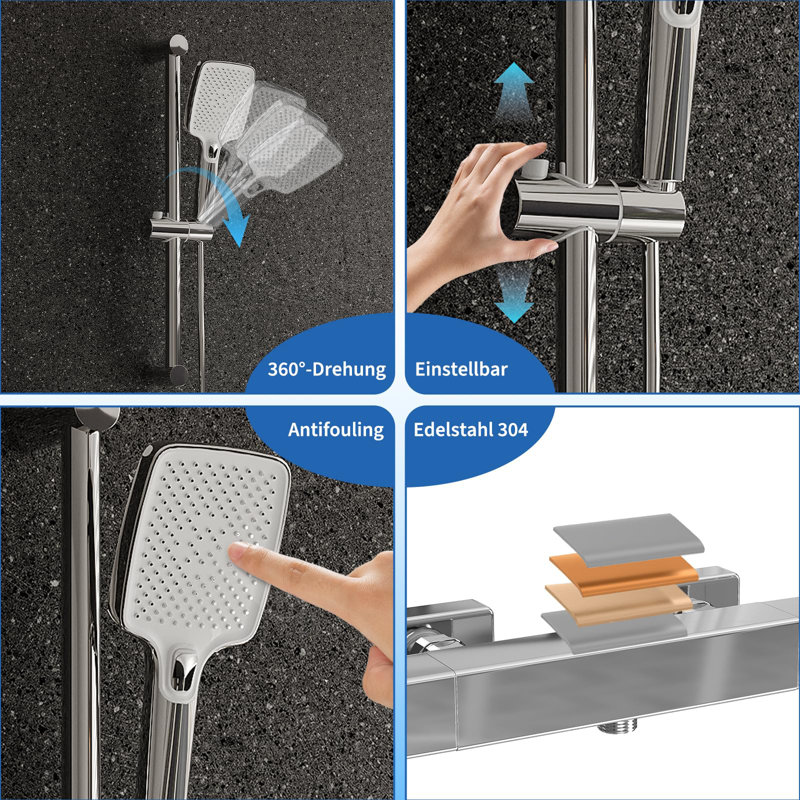 360°-Drehung

Einstellbar

Antifouling

Edelstahl 304