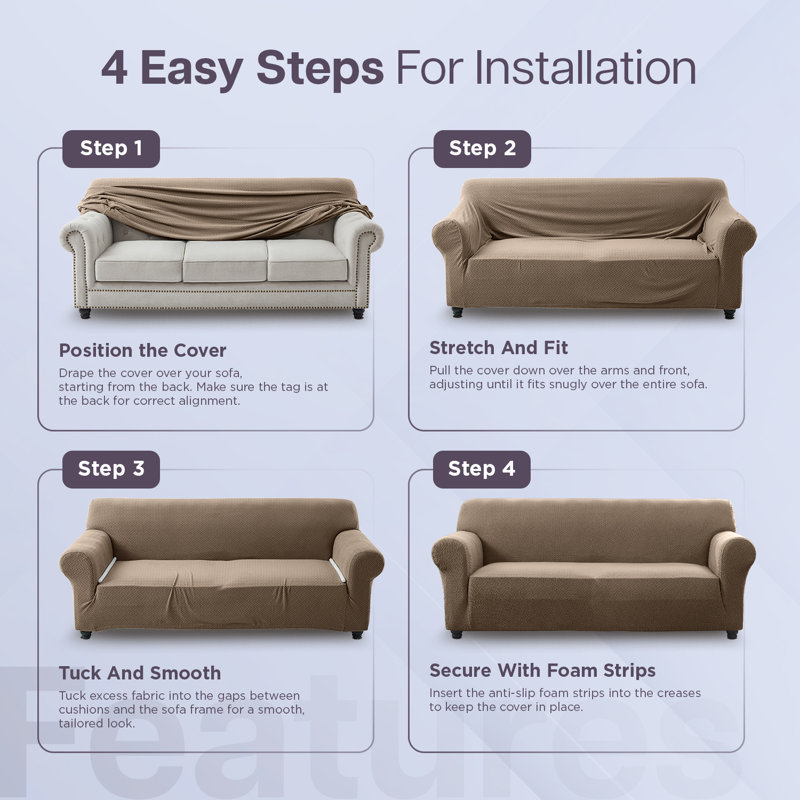 4 Easy Steps For Installation

Step 1

Position the Cover

Drape the cover over your sofa, starting from the back. Make sure the tag is at the back for correct alignment.

Step 2

Stretch And Fit

Pull the cover down over the arms and front, adjusting until it fits snugly over the entire sofa.

Step 3

Tuck And Smooth

Tuck excess fabric into the gaps between cushions and the sofa frame for a smooth, tailored look.

Step 4

Secure With Foam Strips

Insert the anti-slip foam strips into the creases to keep the cover in place.

Features