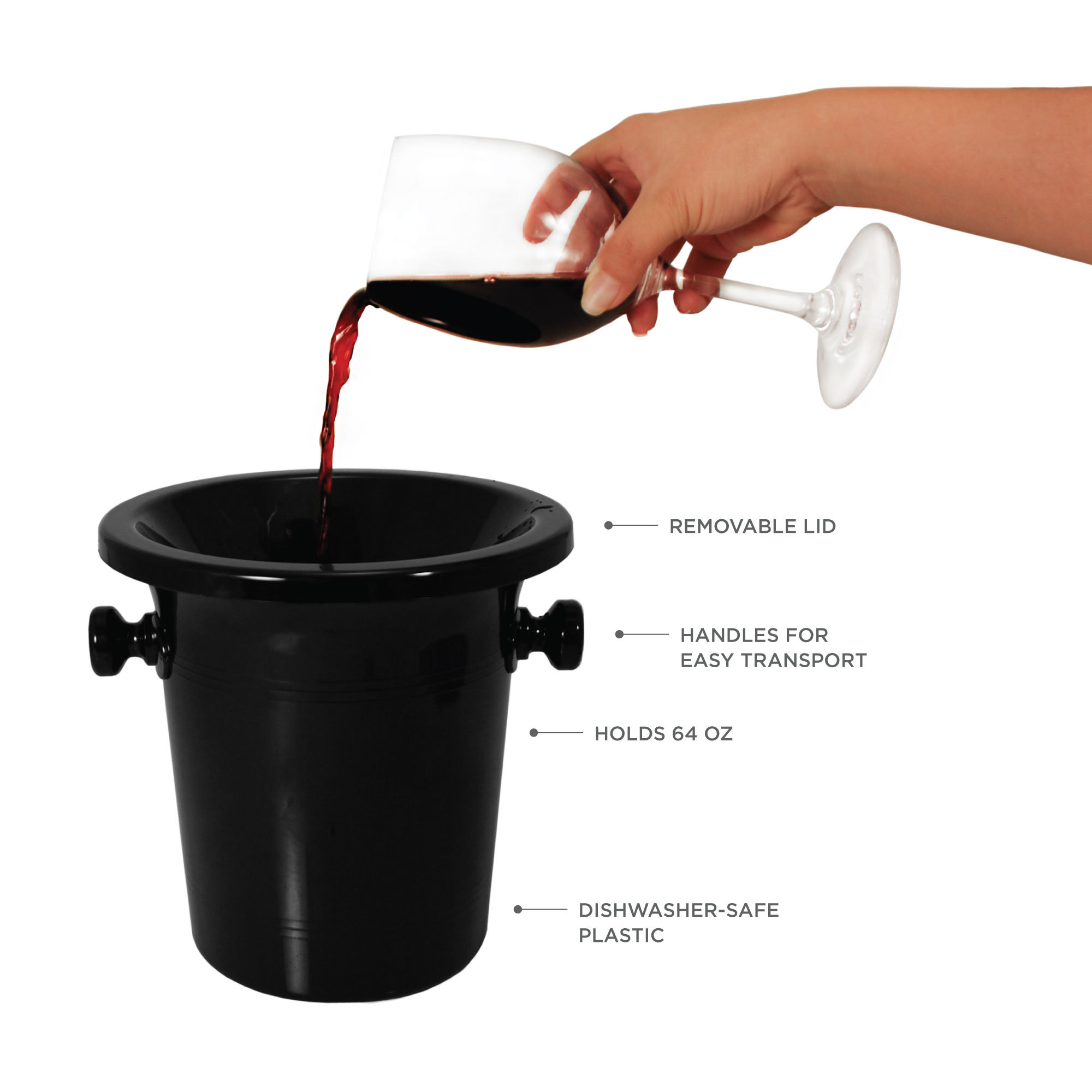 REMOVABLE LID

HANDLES FOR EASY TRANSPORT

HOLDS 64 OZ

DISHWASHER-SAFE PLASTIC