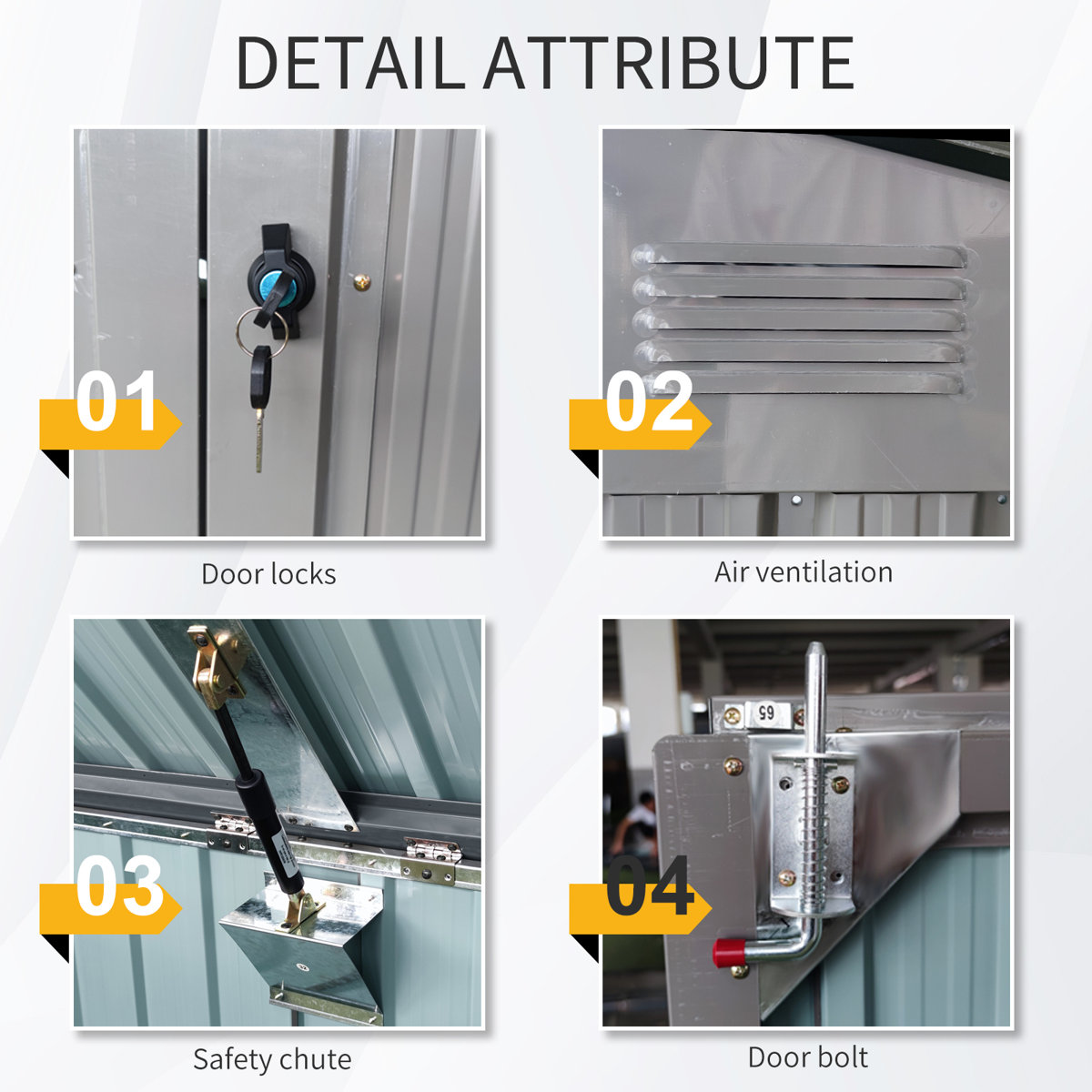 DETAIL ATTRIBUTE

01

Door locks

02

Air ventilation

03

Safety chute

65

04

Door bolt