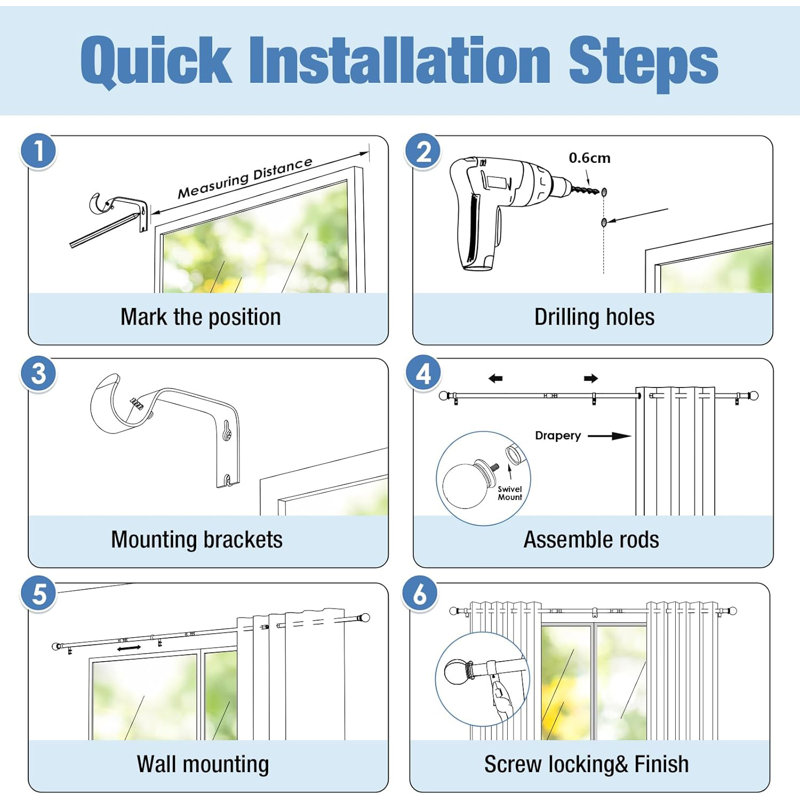 Quick Installation Steps

1
Measuring Distance
Mark the position

2
0.6cm
Drilling holes

3
Mounting brackets

4
Drapery
Swivel Mount
Assemble rods

5
Wall mounting

6
Screw locking& Finish