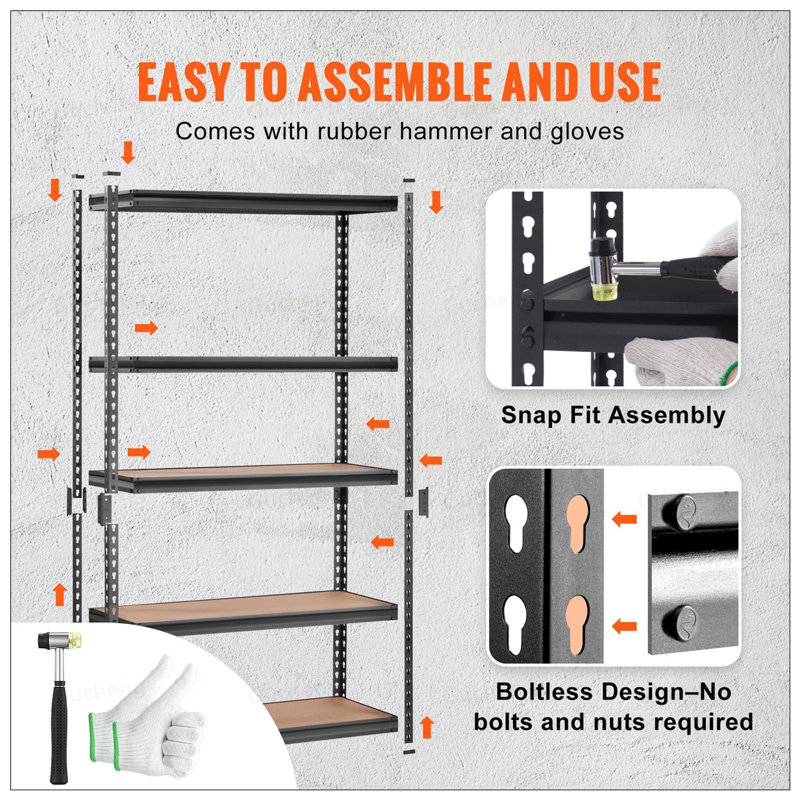 EASY TO ASSEMBLE AND USE

Comes with rubber hammer and gloves

Snap Fit Assembly

Boltless Design–No bolts and nuts required