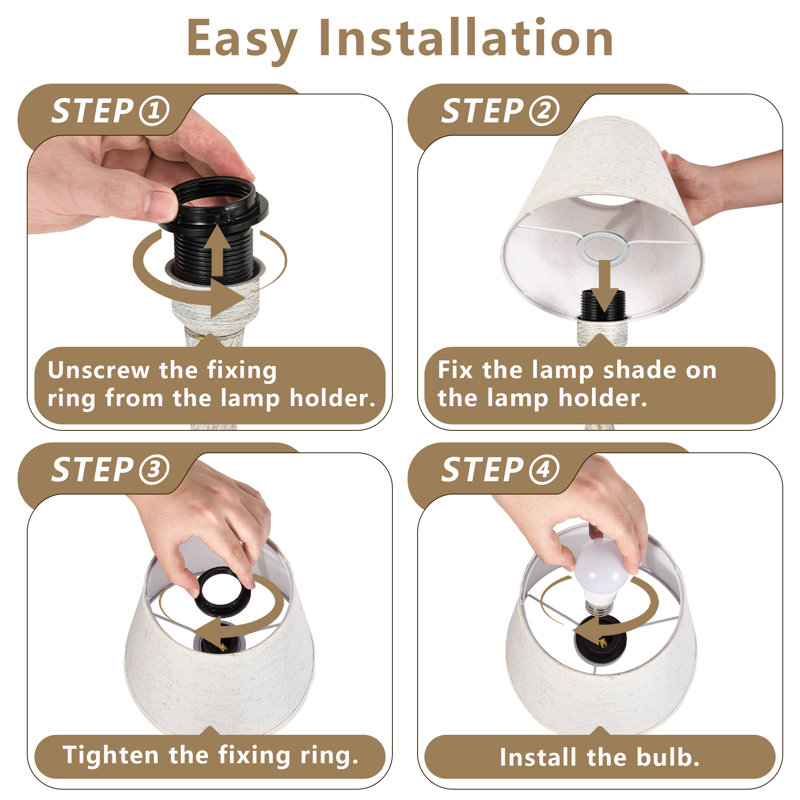 Easy Installation

STEP ①

Unscrew the fixing ring from the lamp holder.

STEP ②

Fix the lamp shade on the lamp holder.

STEP ③

Tighten the fixing ring.

STEP ④

Install the bulb.