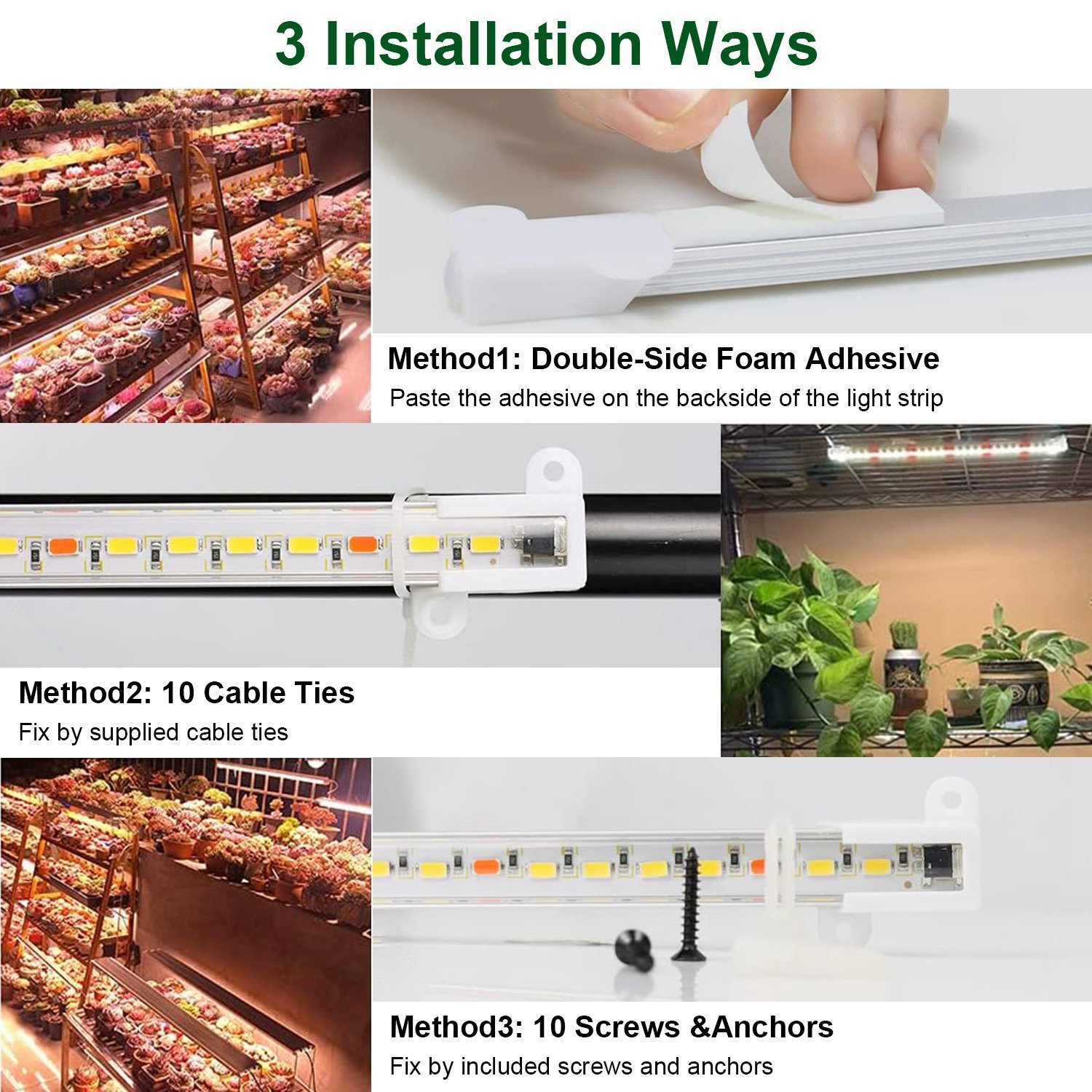 3 Installation Ways

Method1: Double-Side Foam Adhesive

Paste the adhesive on the backside of the light strip

Method2: 10 Cable Ties

Fix by supplied cable ties

Method3: 10 Screws &Anchors

Fix by included screws and anchors