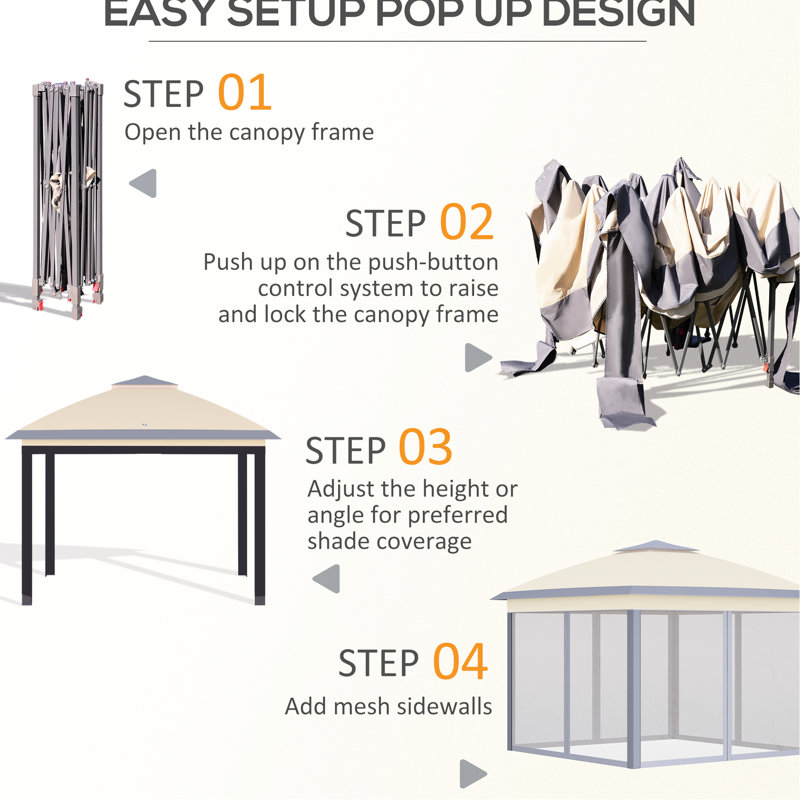 EASY SETUP POP UP DESIGN

STEP 01
Open the canopy frame

STEP 02
Push up on the push-button control system to raise and lock the canopy frame

STEP 03
Adjust the height or angle for preferred shade coverage

STEP 04
Add mesh sidewalls