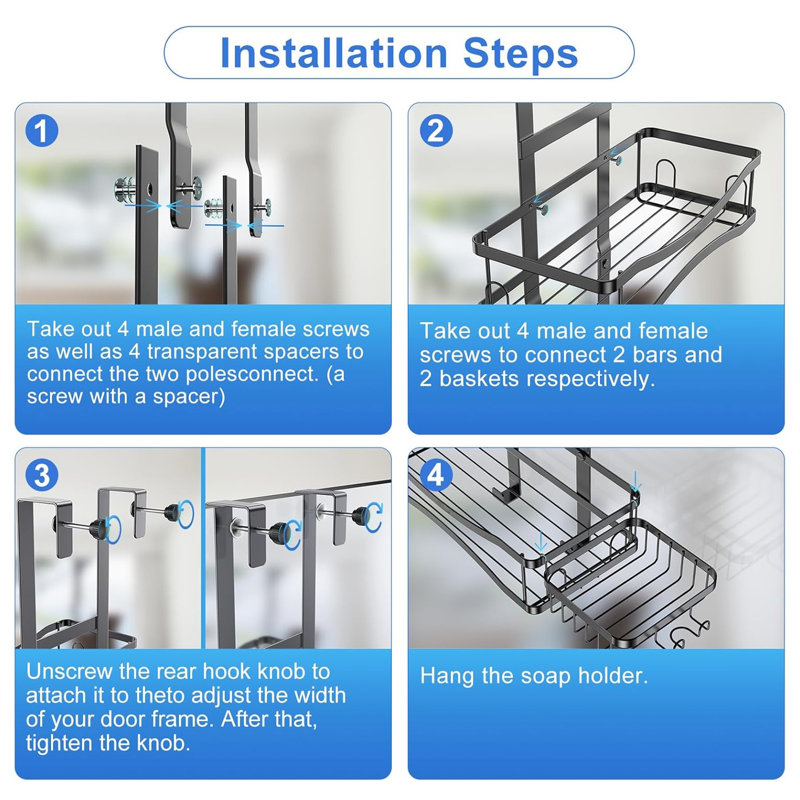 Installation Steps

1

Take out 4 male and female screws as well as 4 transparent spacers to connect the two polesconnect. (a screw with a spacer)

2

Take out 4 male and female screws to connect 2 bars and 2 baskets respectively.

3

Unscrew the rear hook knob to attach it to theto adjust the width of your door frame. After that, tighten the knob.

4

Hang the soap holder.