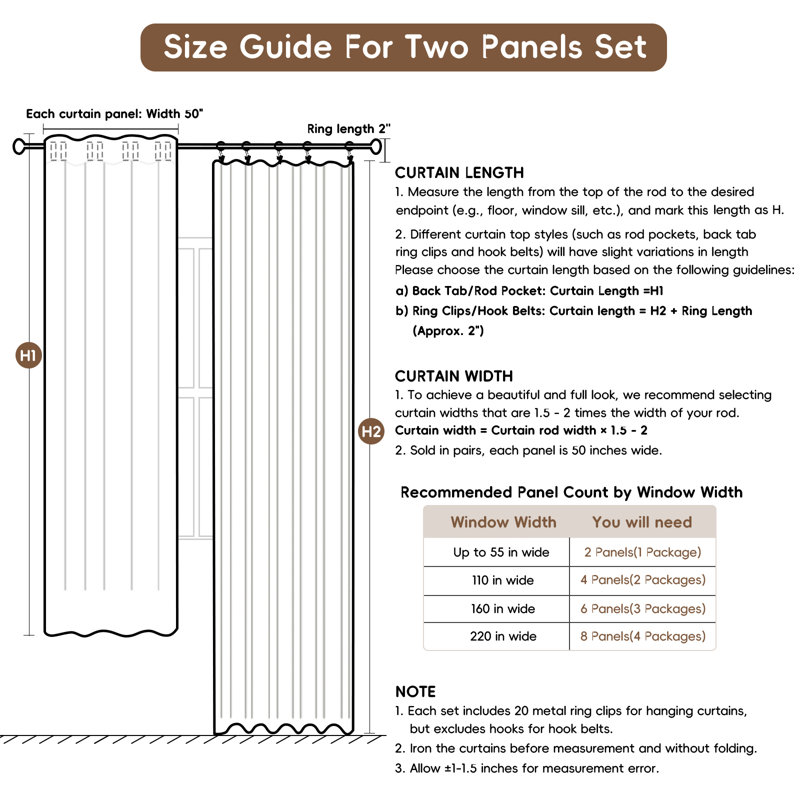 Size Guide For Two Panels Set

Each curtain panel: Width 50"

Ring length 2"

H1

H2

CURTAIN LENGTH
1. Measure the length from the top of the rod to the desired endpoint (e.g., floor, window sill, etc.), and mark this length as H.
2. Different curtain top styles (such as rod pockets, back tab ring clips and hook belts) will have slight variations in length Please choose the curtain length based on the following guidelines:
a) Back Tab/Rod Pocket: Curtain Length =H1
b) Ring Clips/Hook Belts: Curtain length = H2 + Ring Length (Approx. 2")

CURTAIN WIDTH
1. To achieve a beautiful and full look, we recommend selecting curtain widths that are 1.5 - 2 times the width of your rod.
Curtain width = Curtain rod width × 1.5 - 2
2. Sold in pairs, each panel is 50 inches wide.

Recommended Panel Count by Window Width

| Window Width | You will need |
|---|---|
| Up to 55 in wide | 2 Panels(1 Package) |
| 110 in wide | 4 Panels(2 Packages) |
| 160 in wide | 6 Panels(3 Packages) |
| 220 in wide | 8 Panels(4 Packages) |

NOTE
1. Each set includes 20 metal ring clips for hanging curtains, but excludes hooks for hook belts.
2. Iron the curtains before measurement and without folding.
3. Allow ±1-1.5 inches for measurement error.