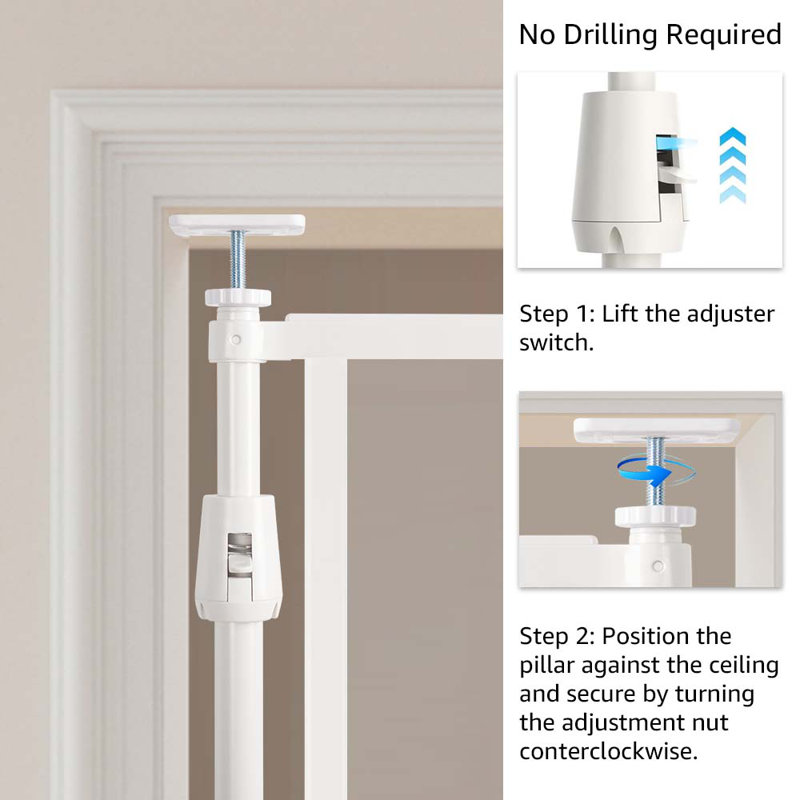 No Drilling Required

Step 1: Lift the adjuster switch.

Step 2: Position the pillar against the ceiling and secure by turning the adjustment nut conterclockwise.