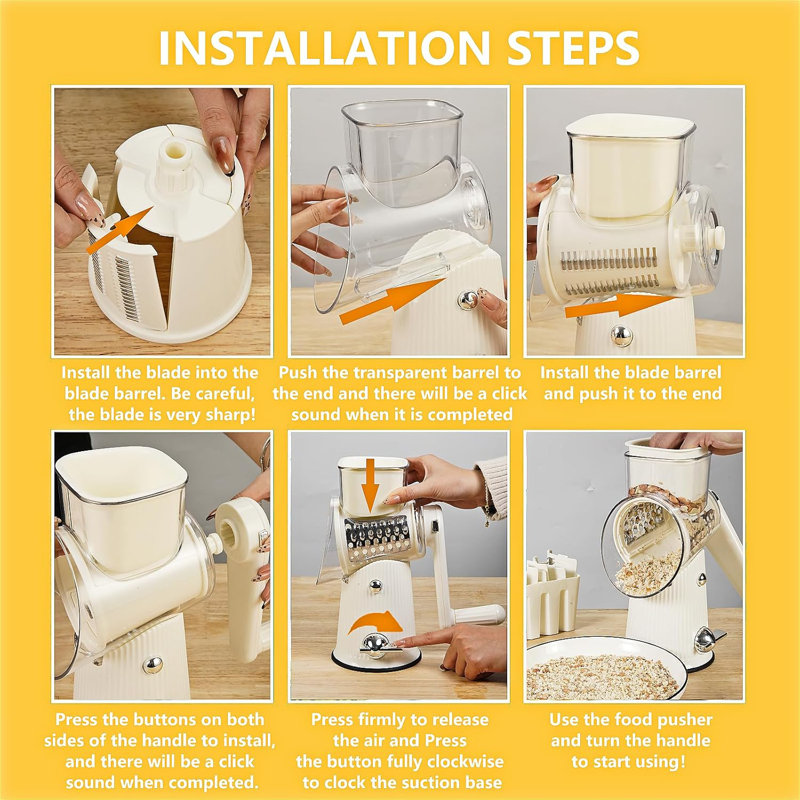 INSTALLATION STEPS

Install the blade into the blade barrel. Be careful, the blade is very sharp!

Push the transparent barrel to the end and there will be a click sound when it is completed

Install the blade barrel and push it to the end

Press the buttons on both sides of the handle to install, and there will be a click sound when completed.

Press firmly to release the air and Press the button fully clockwise to clock the suction base

Use the food pusher and turn the handle to start using!