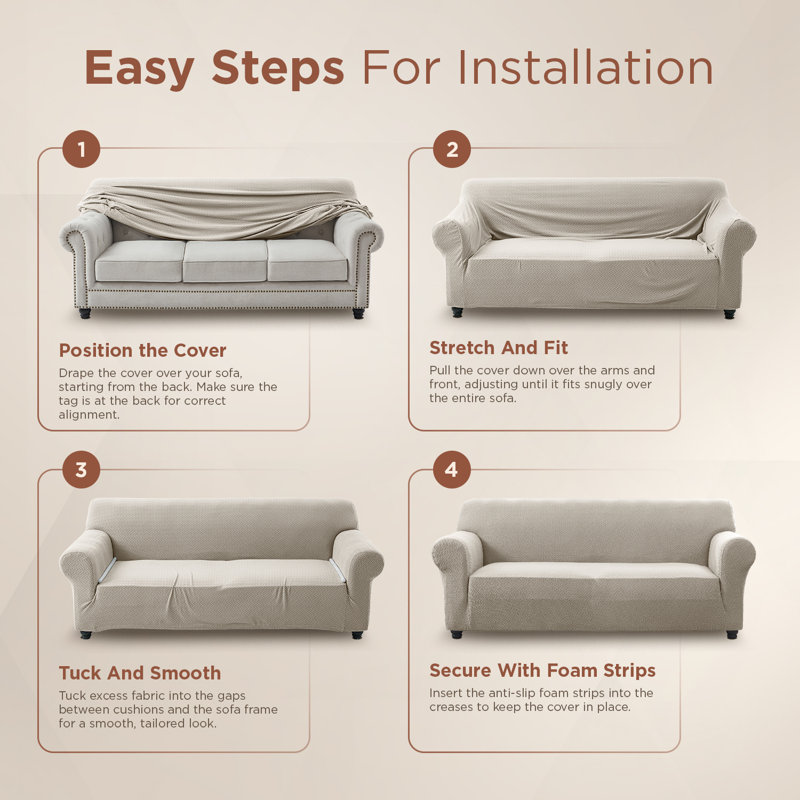 Easy Steps For Installation

1

Position the Cover

Drape the cover over your sofa, starting from the back. Make sure the tag is at the back for correct alignment.

2

Stretch And Fit

Pull the cover down over the arms and front, adjusting until it fits snugly over the entire sofa.

3

Tuck And Smooth

Tuck excess fabric into the gaps between cushions and the sofa frame for a smooth, tailored look.

4

Secure With Foam Strips

Insert the anti-slip foam strips into the creases to keep the cover in place.