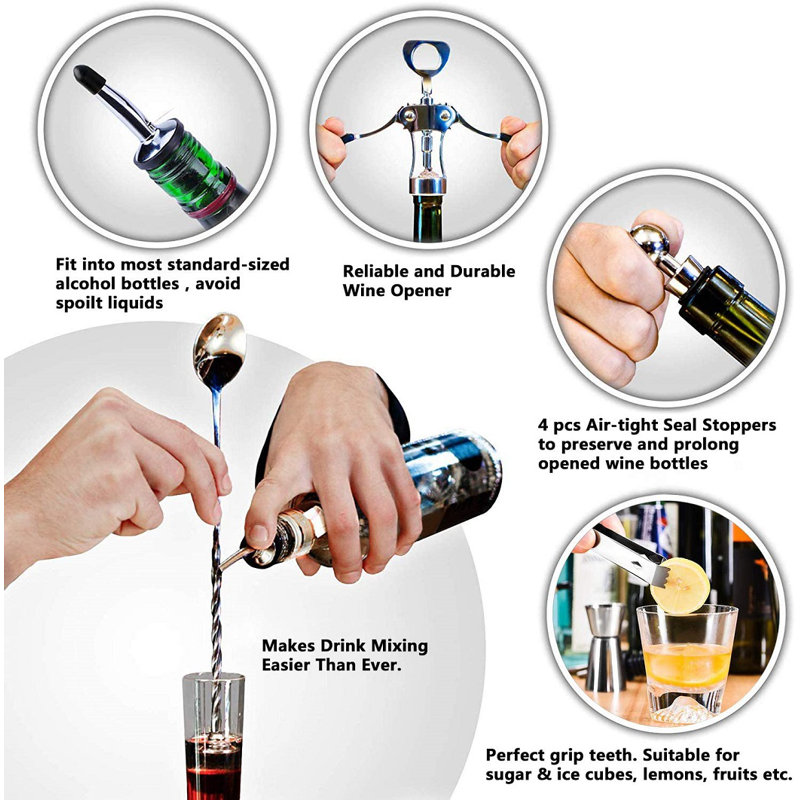 Fit into most standard-sized alcohol bottles , avoid spoilt liquids

Reliable and Durable Wine Opener

4 pcs Air-tight Seal Stoppers to preserve and prolong opened wine bottles

Makes Drink Mixing Easier Than Ever.

Perfect grip teeth. Suitable for sugar & ice cubes, lemons, fruits etc.