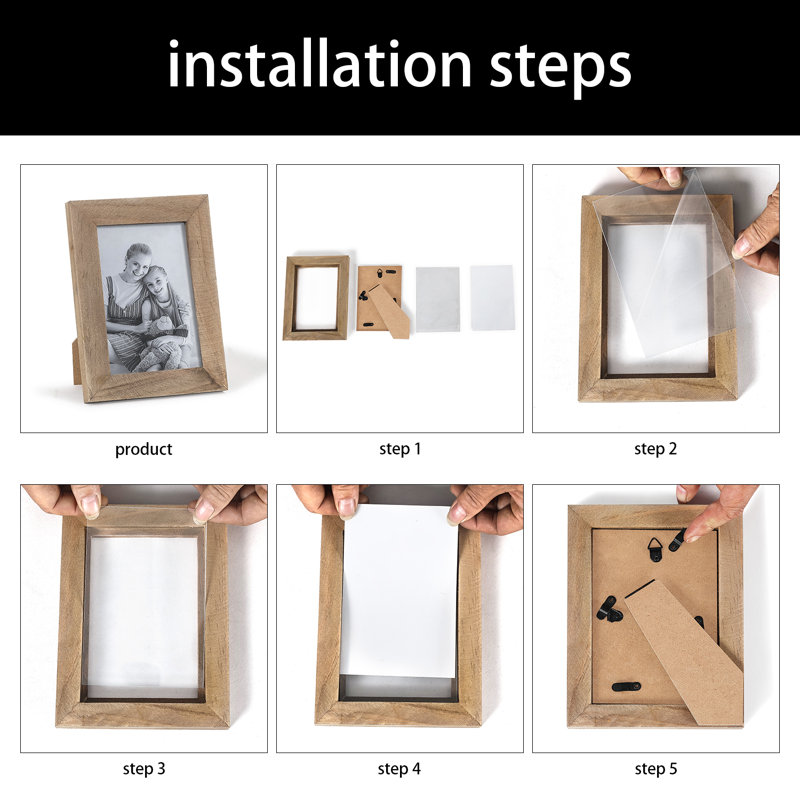 installation steps

product

step 1

step 2

step 3

step 4

step 5