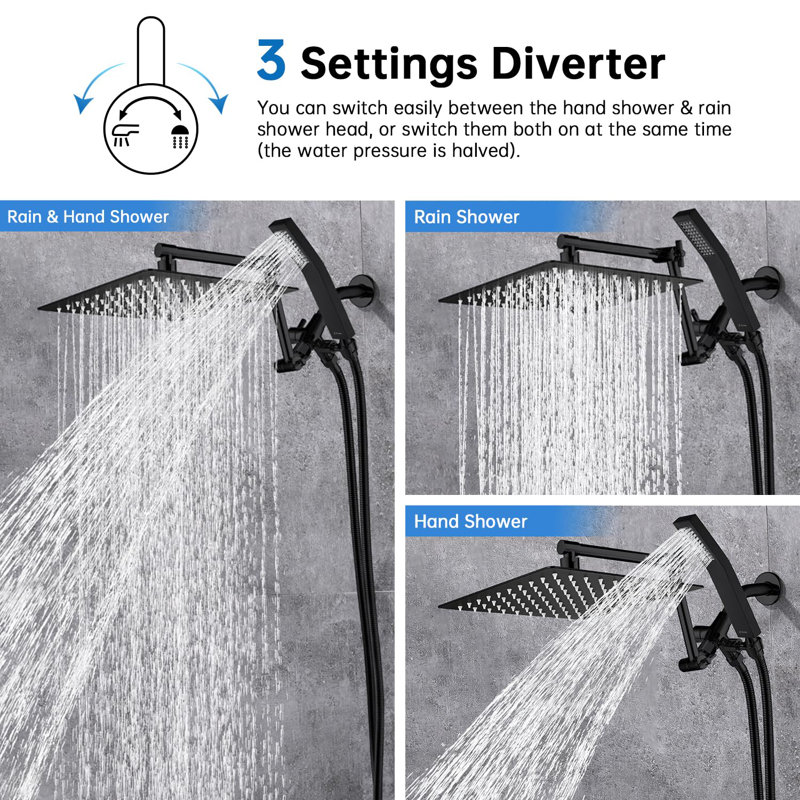 3 Settings Diverter

You can switch easily between the hand shower & rain shower head, or switch them both on at the same time (the water pressure is halved).

Rain & Hand Shower

Rain Shower

Hand Shower