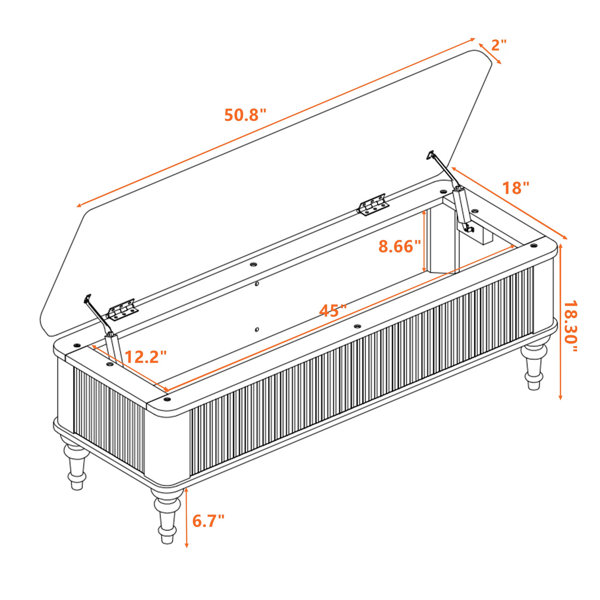 2"

50.8"

18"

8.66"

45"

18.30"

12.2"

6.7"