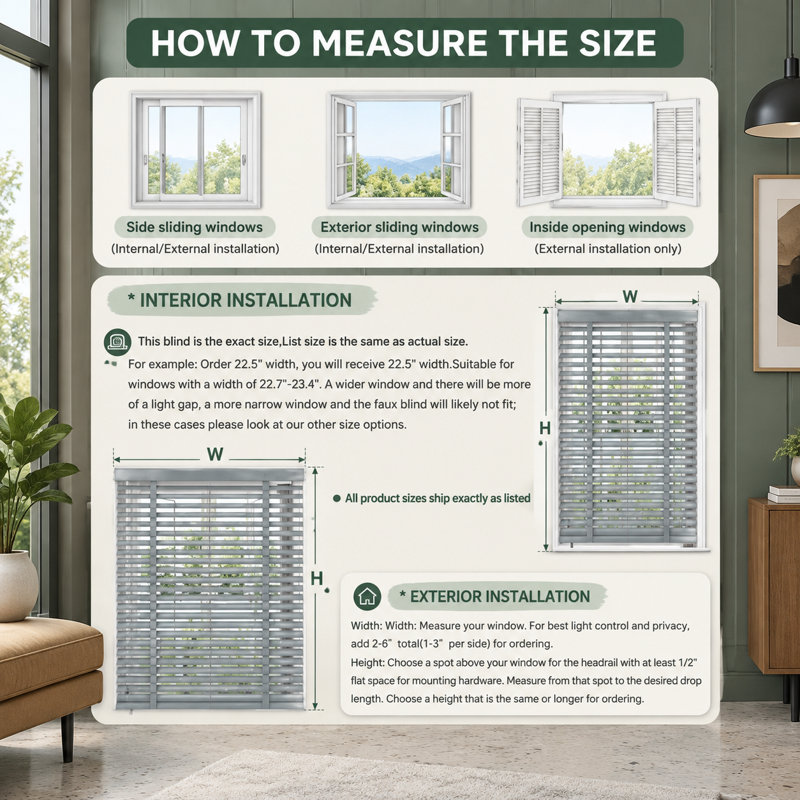 HOW TO MEASURE THE SIZE

Side sliding windows
(Internal/External installation)

Exterior sliding windows
(Internal/External installation)

Inside opening windows
(External installation only)

* INTERIOR INSTALLATION

This blind is the exact size,List size is the same as actual size.
For example: Order 22.5" width, you will receive 22.5" width.Suitable for windows with a width of 22.7"-23.4". A wider window and there will be more of a light gap, a more narrow window and the faux blind will likely not fit; in these cases please look at our other size options.

W

H

W

H

● All product sizes ship exactly as listed

* EXTERIOR INSTALLATION

Width: Width: Measure your window. For best light control and privacy, add 2-6" total(1-3" per side) for ordering.
Height: Choose a spot above your window for the headrail with at least 1/2" flat space for mounting hardware. Measure from that spot to the desired drop length. Choose a height that is the same or longer for ordering.