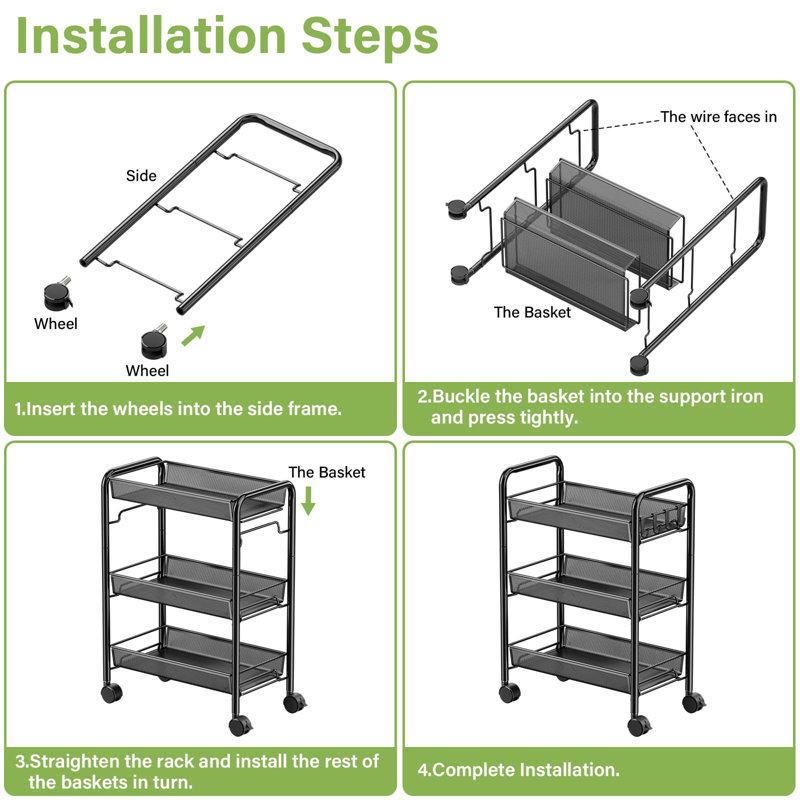 Installation Steps

Side

Wheel

Wheel

1.Insert the wheels into the side frame.

The wire faces in

The Basket

2.Buckle the basket into the support iron and press tightly.

The Basket

3.Straighten the rack and install the rest of the baskets in turn.

4.Complete Installation.