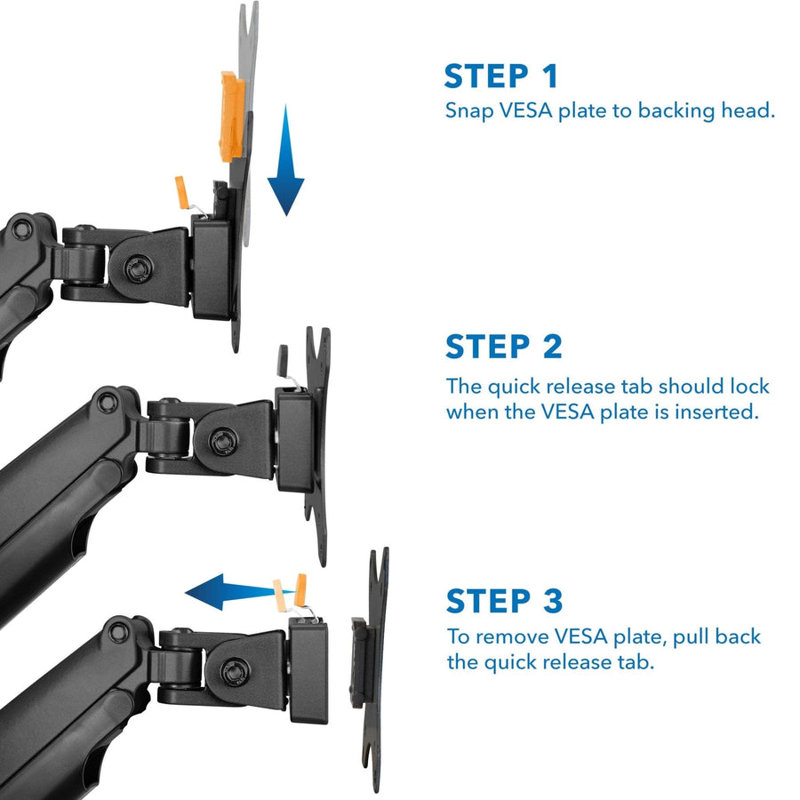 STEP 1
Snap VESA plate to backing head.

STEP 2
The quick release tab should lock when the VESA plate is inserted.

STEP 3
To remove VESA plate, pull back the quick release tab.