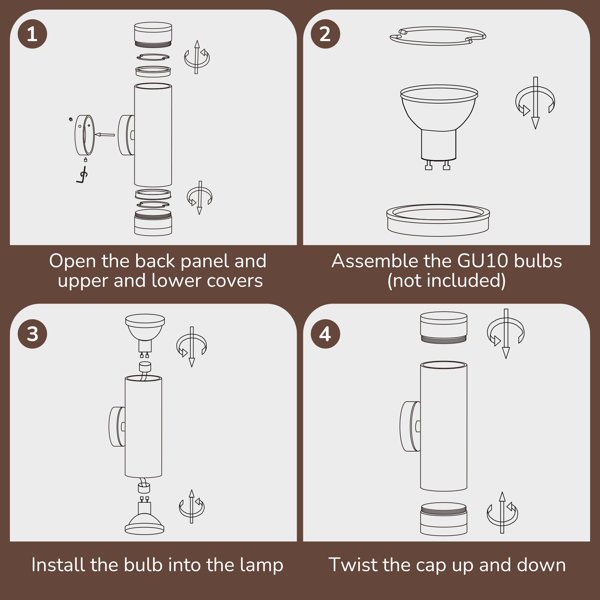 1

Open the back panel and upper and lower covers

2

Assemble the GU10 bulbs (not included)

3

Install the bulb into the lamp

4

Twist the cap up and down