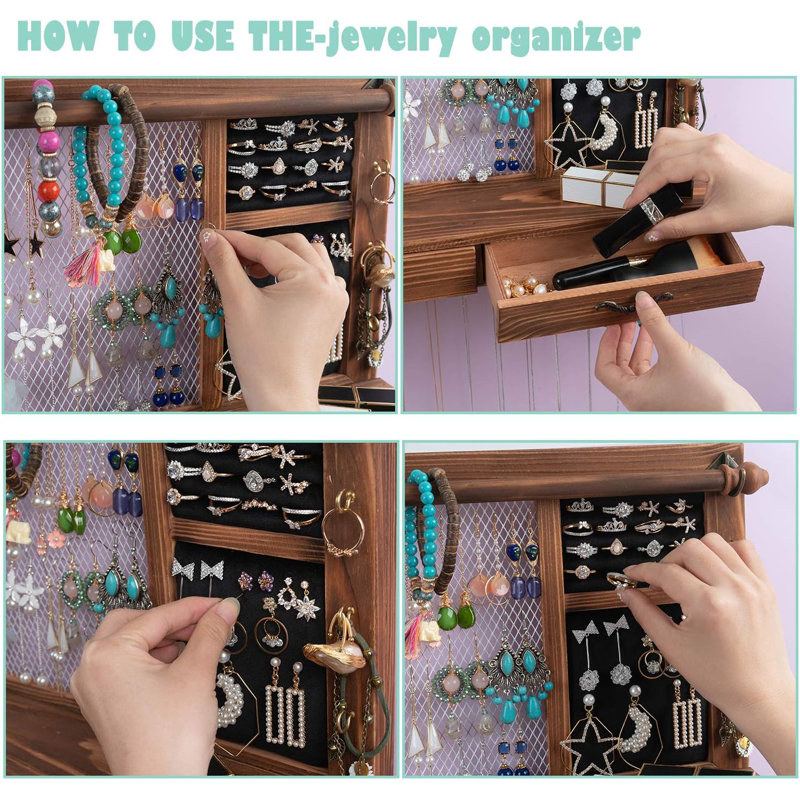 HOW TO USE THE-jewelry organizer