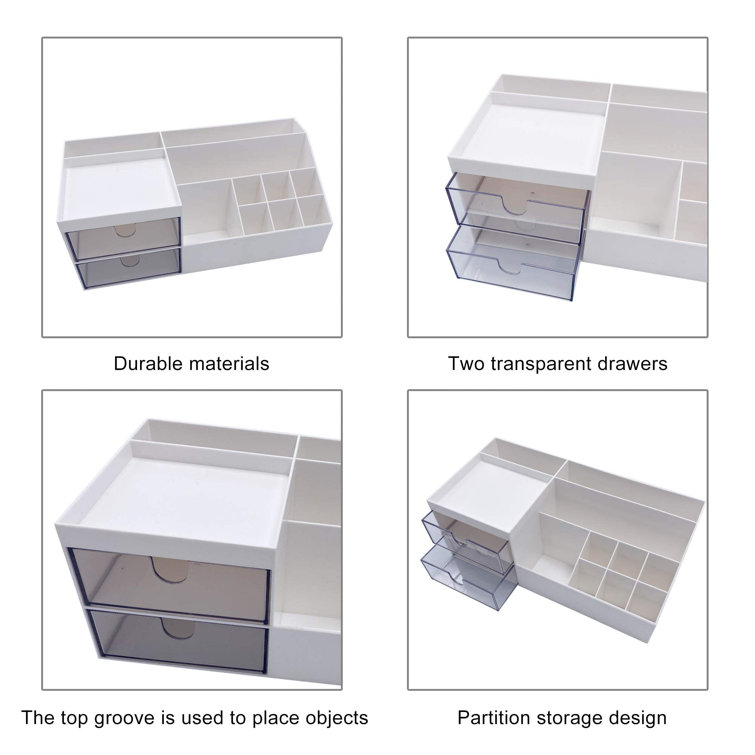 Durable materials

Two transparent drawers

The top groove is used to place objects

Partition storage design