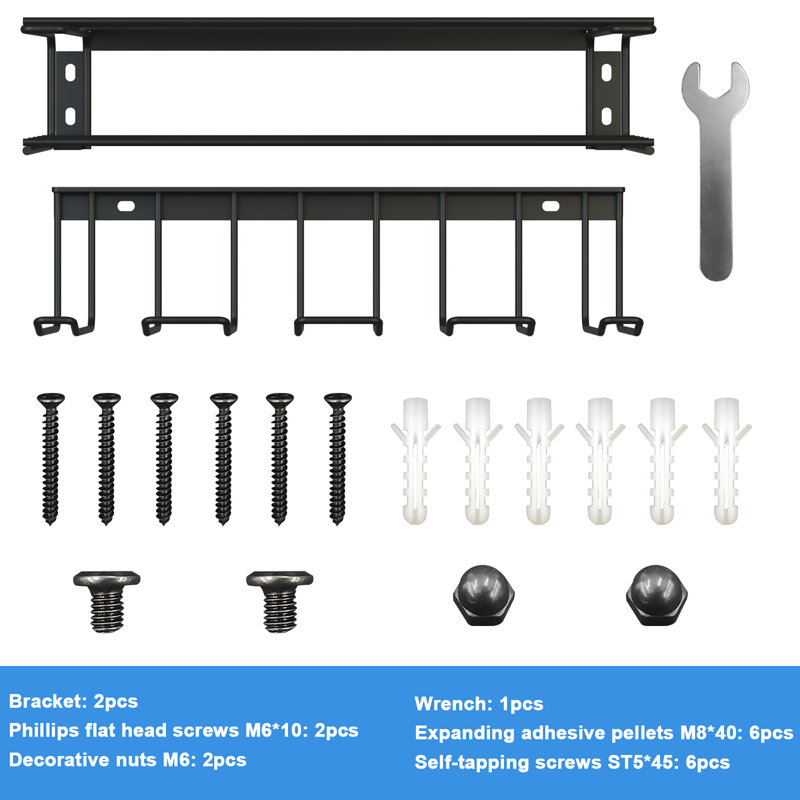 Bracket: 2pcs
Phillips flat head screws M6*10: 2pcs
Decorative nuts M6: 2pcs

Wrench: 1pcs
Expanding adhesive pellets M8*40: 6pcs
Self-tapping screws ST5*45: 6pcs