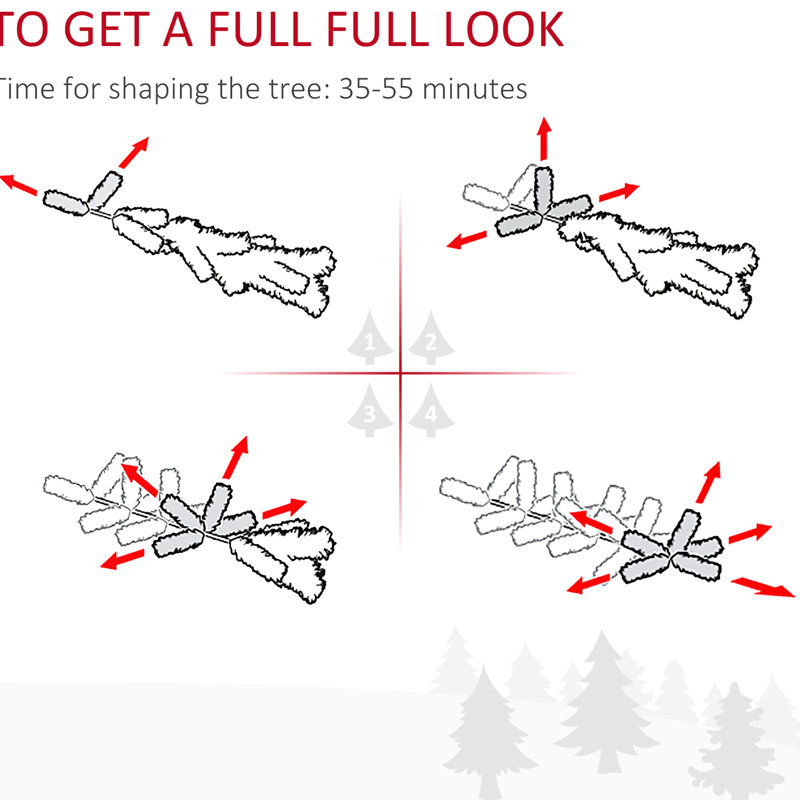 TO GET A FULL FULL LOOK

Time for shaping the tree: 35-55 minutes

1
2
3
4