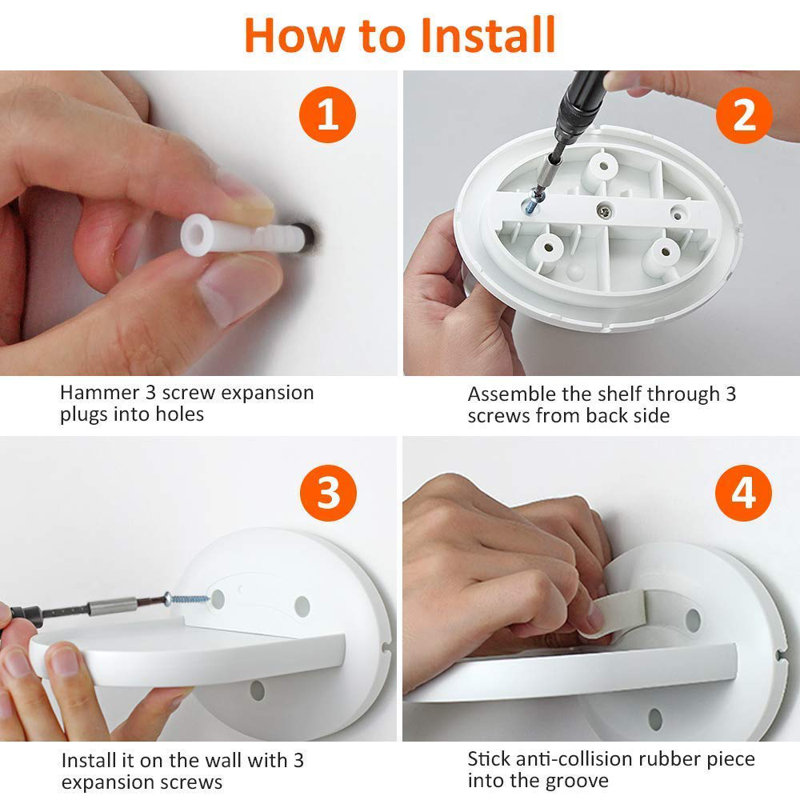 How to Install

1

Hammer 3 screw expansion plugs into holes

2

Assemble the shelf through 3 screws from back side

3

Install it on the wall with 3 expansion screws

4

Stick anti-collision rubber piece into the groove