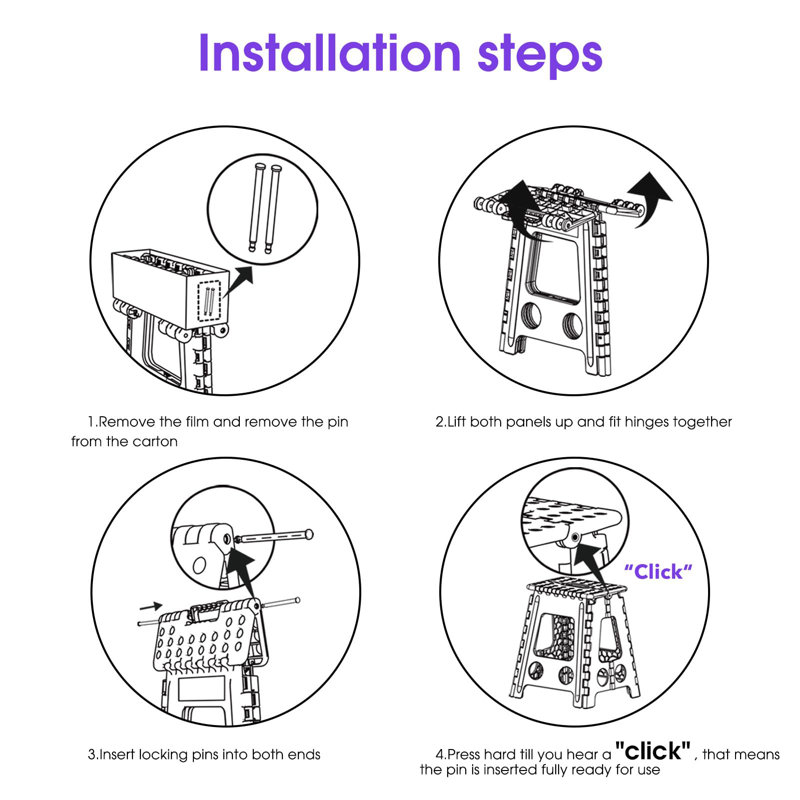 Installation steps

1.Remove the film and remove the pin from the carton

2.Lift both panels up and fit hinges together

3.Insert locking pins into both ends

"Click"

4.Press hard till you hear a "click" , that means the pin is inserted fully ready for use