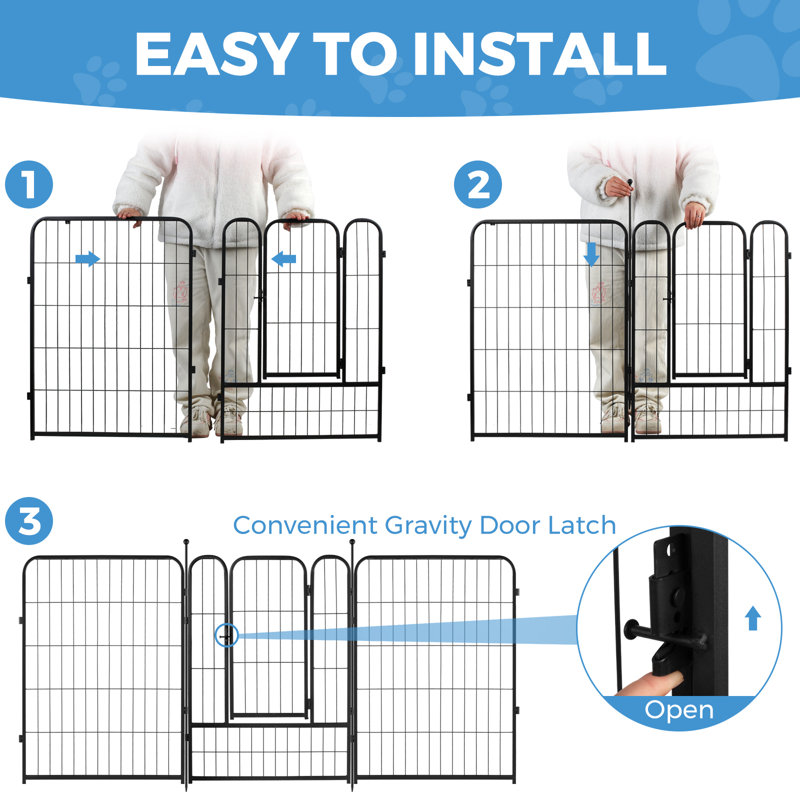 EASY TO INSTALL

1

2

3

Convenient Gravity Door Latch

Open