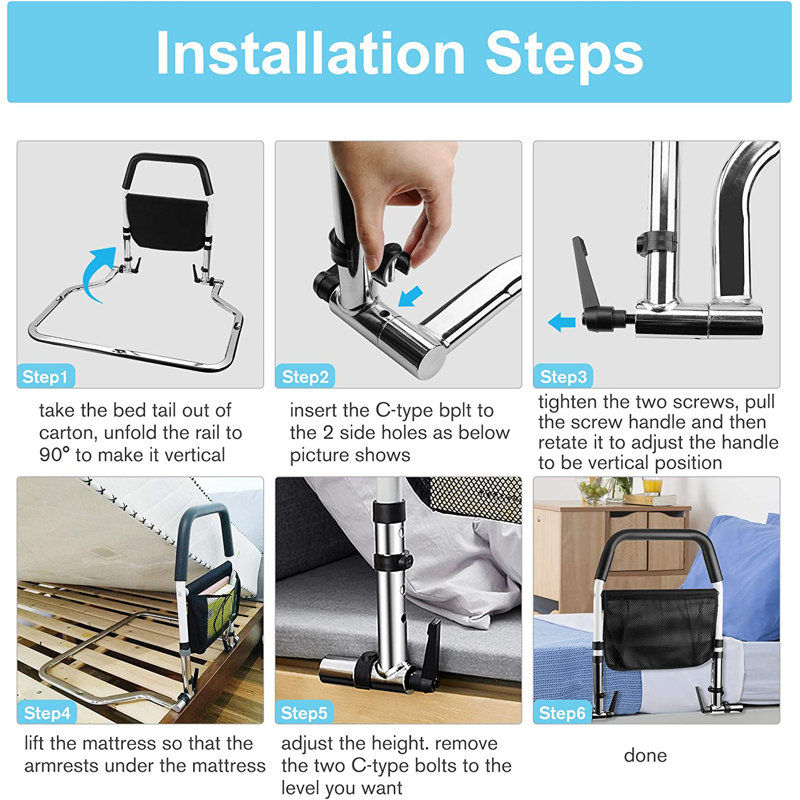 Installation Steps

Step1

take the bed tail out of carton, unfold the rail to 90° to make it vertical

Step2

insert the C-type bplt to the 2 side holes as below picture shows

Step3

tighten the two screws, pull the screw handle and then retate it to adjust the handle to be vertical position

Step4

lift the mattress so that the armrests under the mattress

Step5

adjust the height. remove the two C-type bolts to the level you want

Step6

done