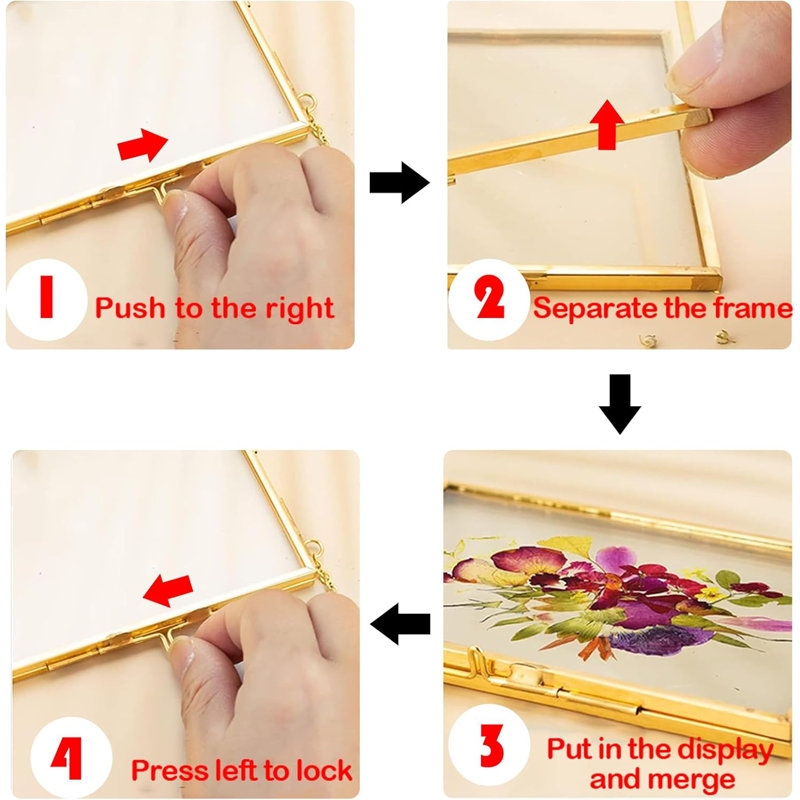 1 Push to the right

2 Separate the frame

3 Put in the display and merge

4 Press left to lock