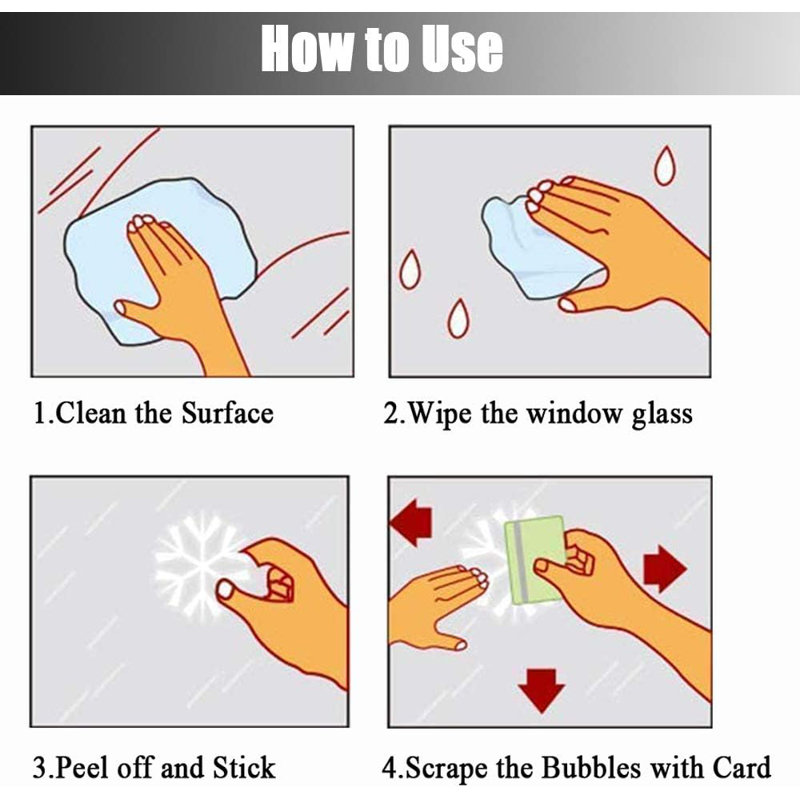 How to Use

1.Clean the Surface

2.Wipe the window glass

3.Peel off and Stick

4.Scrape the Bubbles with Card