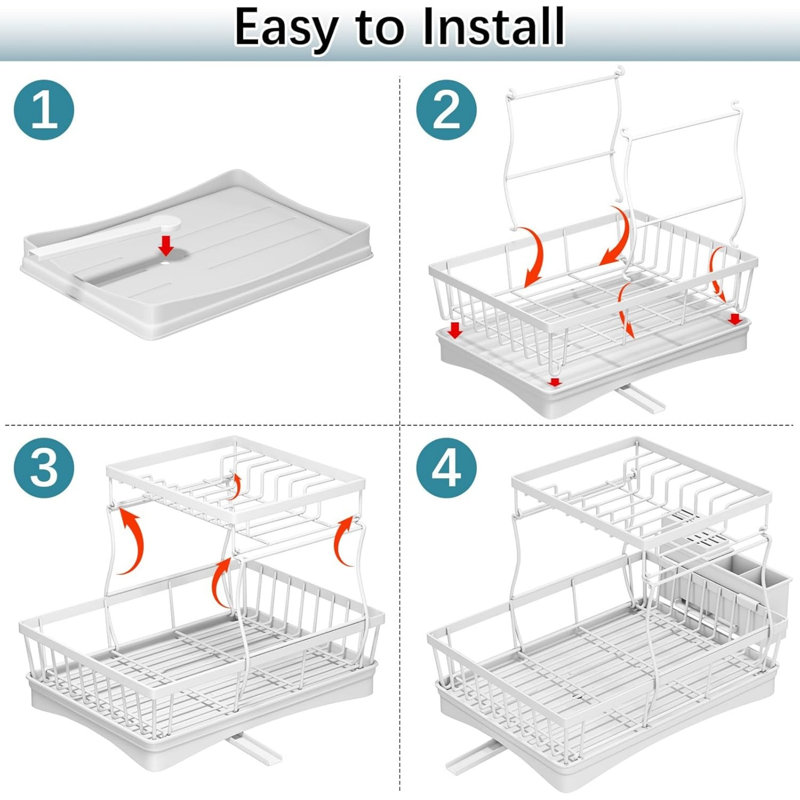 Easy to Install

1

2

3

4