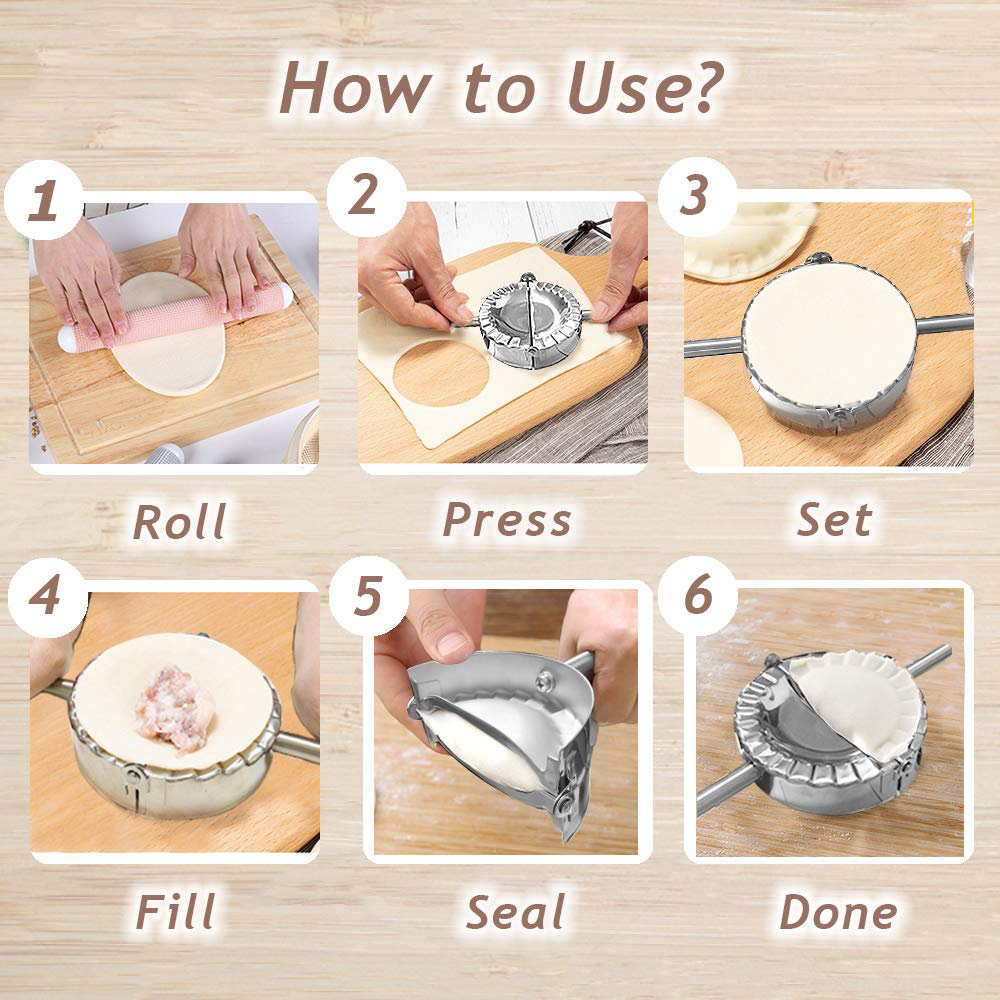 How to Use?

1

Roll

2

Press

3

Set

4

Fill

5

Seal

6

Done