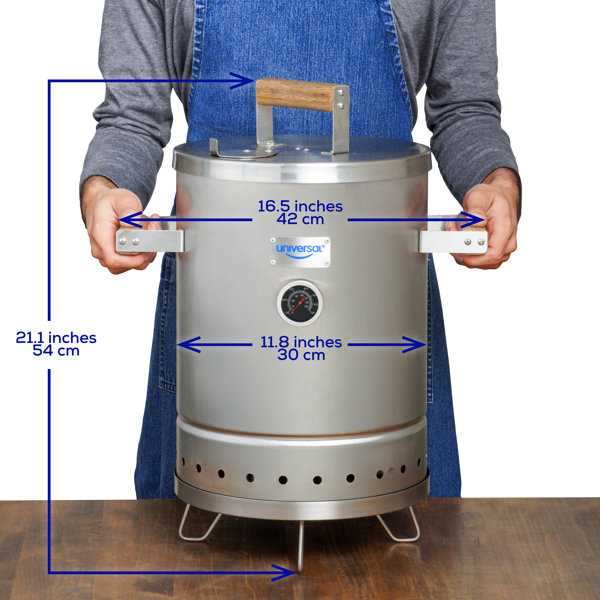 16.5 inches
42 cm

universal

21.1 inches
54 cm

11.8 inches
30 cm