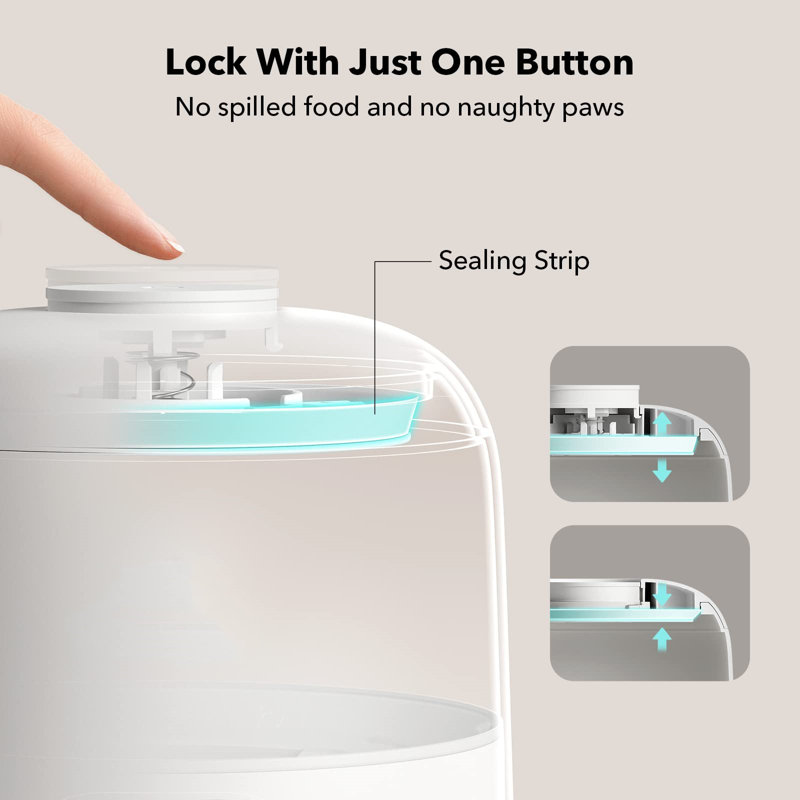 Lock With Just One Button

No spilled food and no naughty paws

Sealing Strip