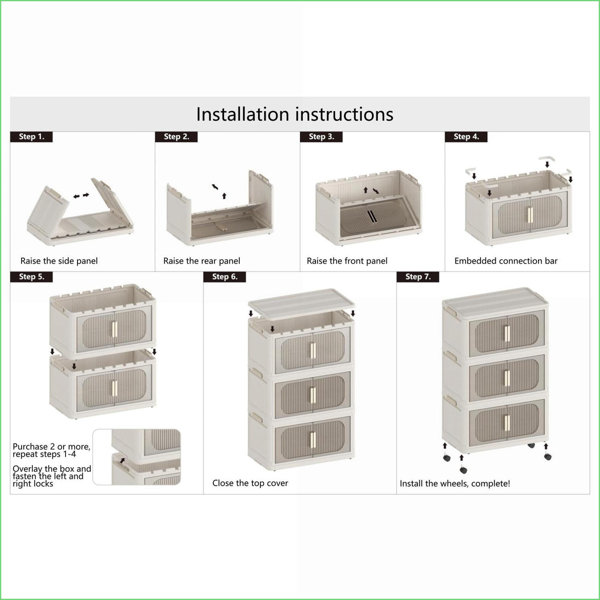 Installation instructions

Step 1.

Raise the side panel

Step 2.

Raise the rear panel

Step 3.

Raise the front panel

Step 4.

Embedded connection bar

Step 5.

Purchase 2 or more, repeat steps 1-4

Overlay the box and fasten the left and right locks

Step 6.

Close the top cover

Step 7.

Install the wheels, complete!