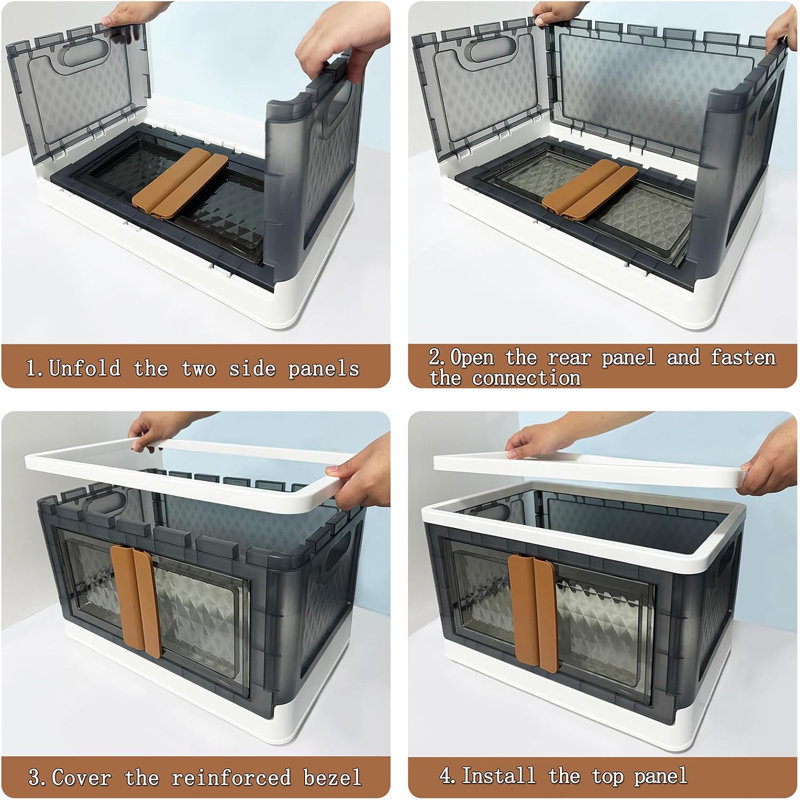 1.Unfold the two side panels

2.Open the rear panel and fasten the connection

3.Cover the reinforced bezel

4.Install the top panel