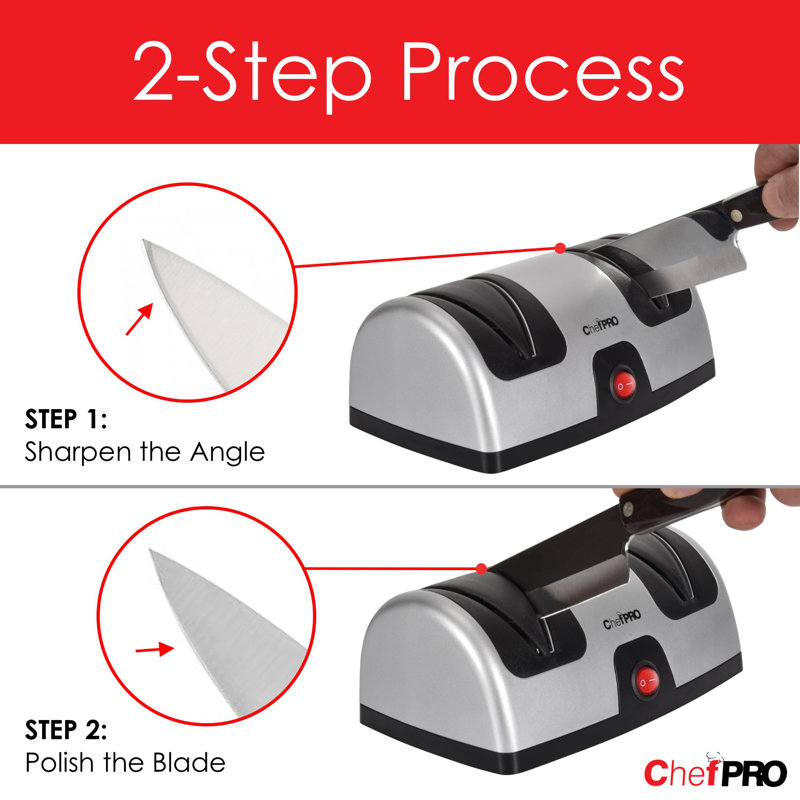 2-Step Process

ChefPRO

STEP 1:
Sharpen the Angle

ChefPRO

STEP 2:
Polish the Blade

ChefPRO