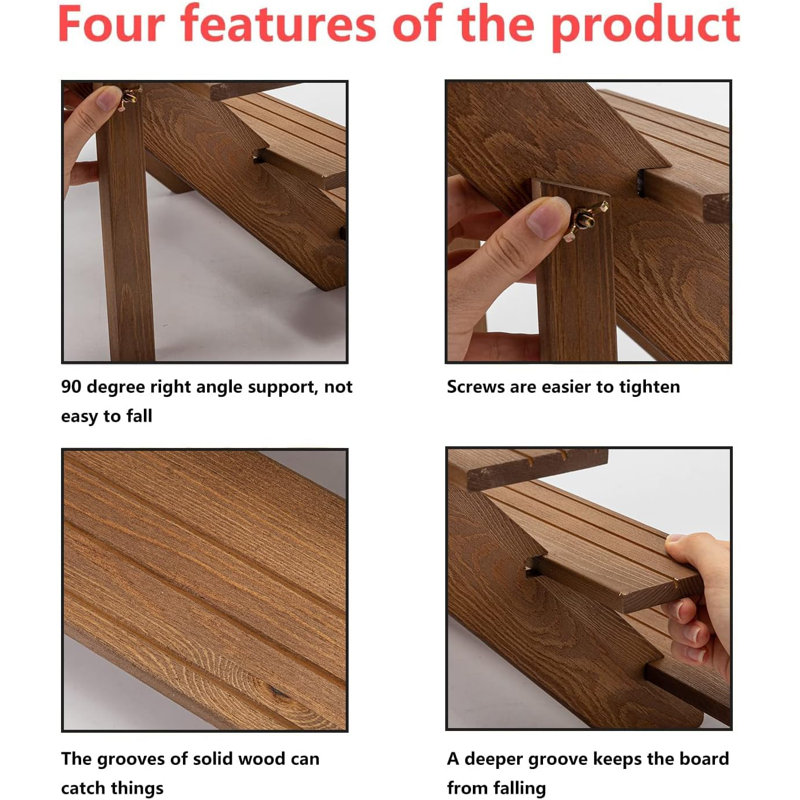 Four features of the product

90 degree right angle support, not easy to fall

Screws are easier to tighten

The grooves of solid wood can catch things

A deeper groove keeps the board from falling