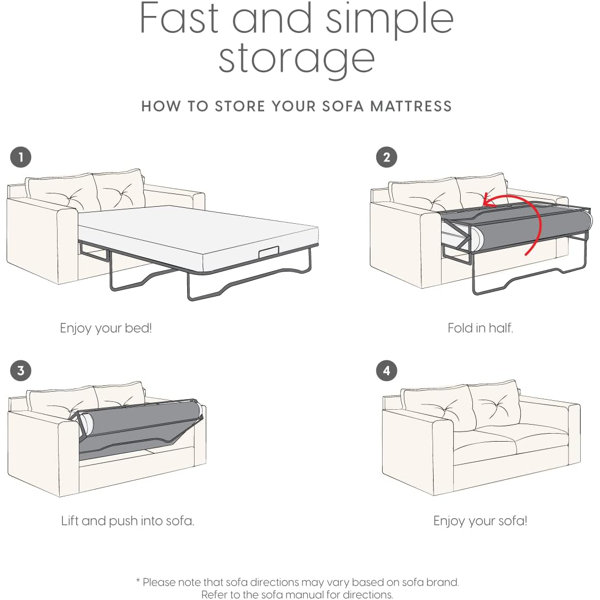 Fast and simple storage

HOW TO STORE YOUR SOFA MATTRESS

1

Enjoy your bed!

2

Fold in half.

3

Lift and push into sofa.

4

Enjoy your sofa!

* Please note that sofa directions may vary based on sofa brand. Refer to the sofa manual for directions.