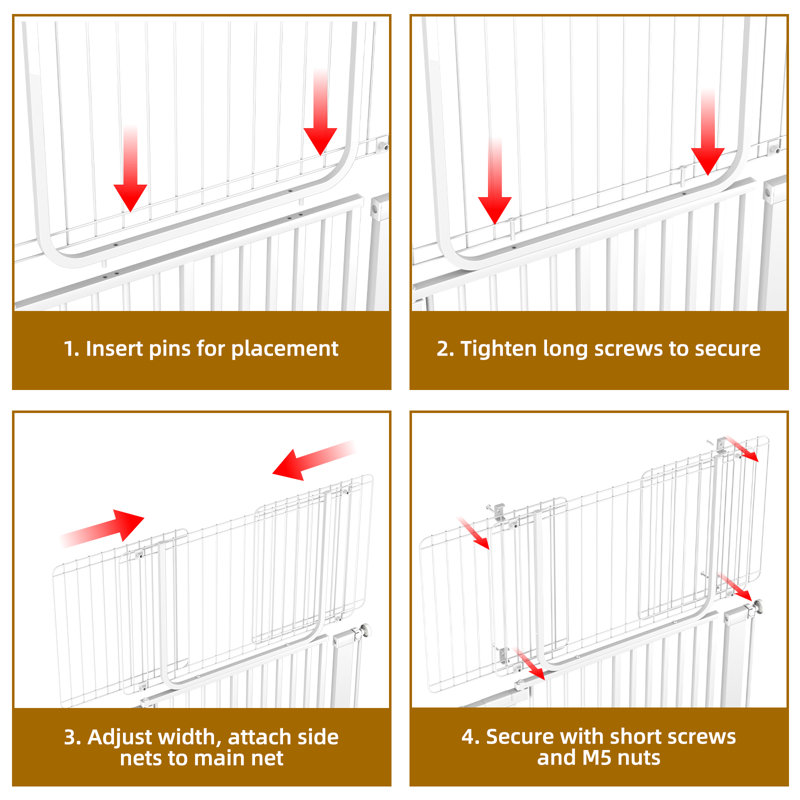 1. Insert pins for placement

2. Tighten long screws to secure

3. Adjust width, attach side nets to main net

4. Secure with short screws and M5 nuts