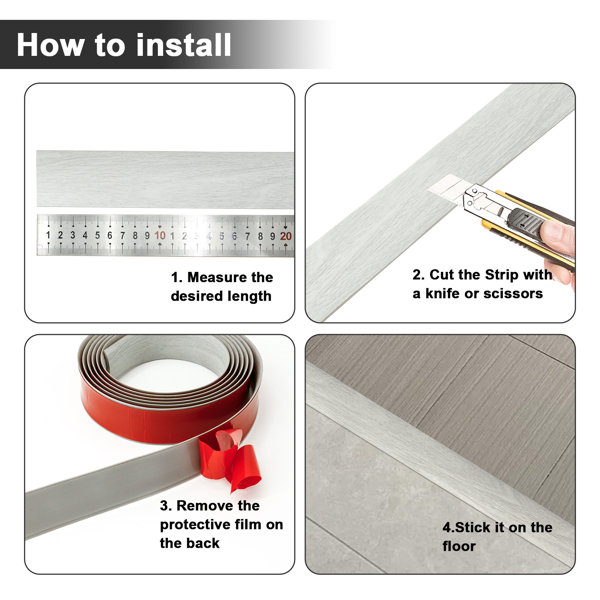 How to install

1 2 3 4 5 6 7 8 9 10 1 2 3 4 5 6 7 8 9 20

1. Measure the desired length

2. Cut the Strip with a knife or scissors

3. Remove the protective film on the back

4.Stick it on the floor