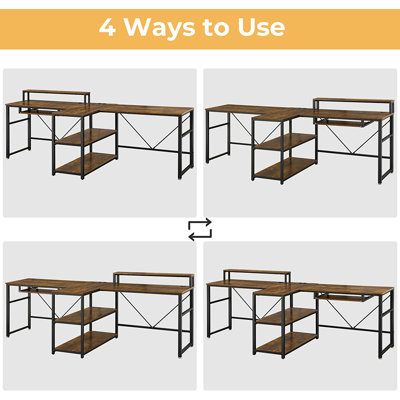 4 Ways to Use