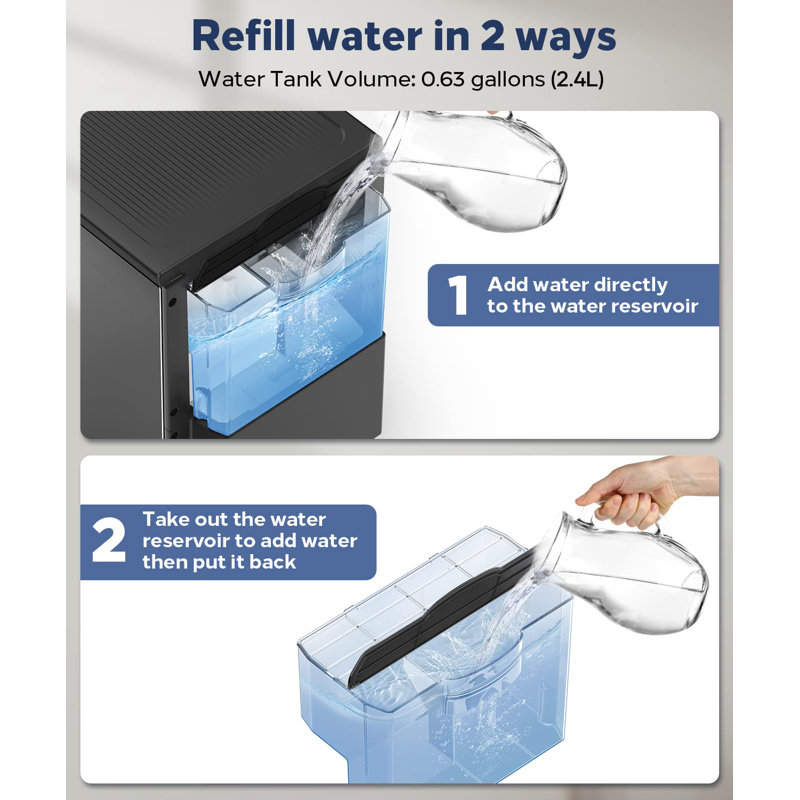 Refill water in 2 ways
Water Tank Volume: 0.63 gallons (2.4L)

1 Add water directly to the water reservoir

2 Take out the water reservoir to add water then put it back