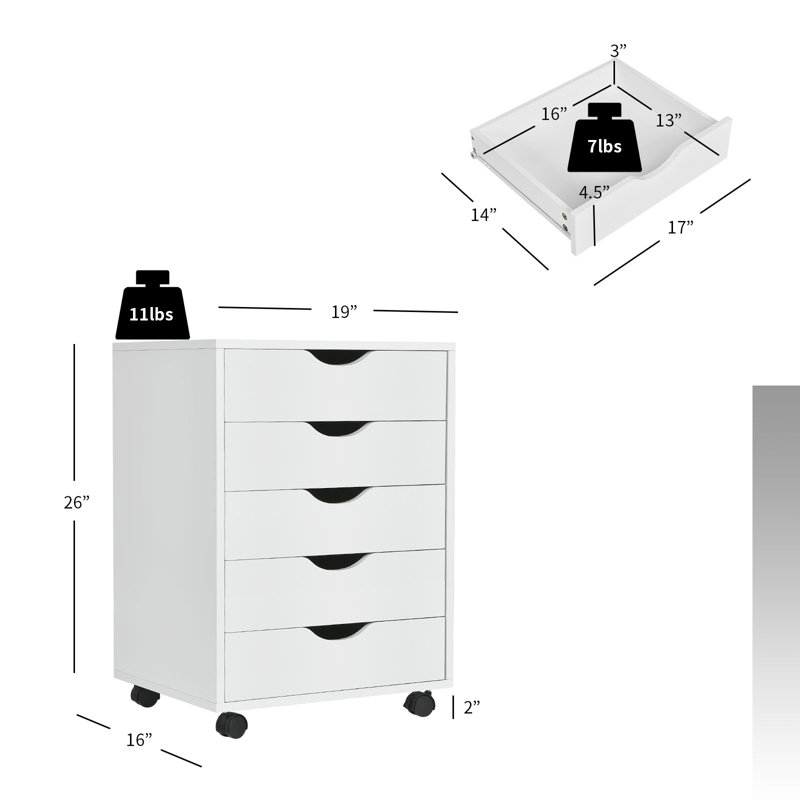 3”
16”
13”
7lbs
4.5”
14”
17”
11lbs
19”
26”
2”
16”